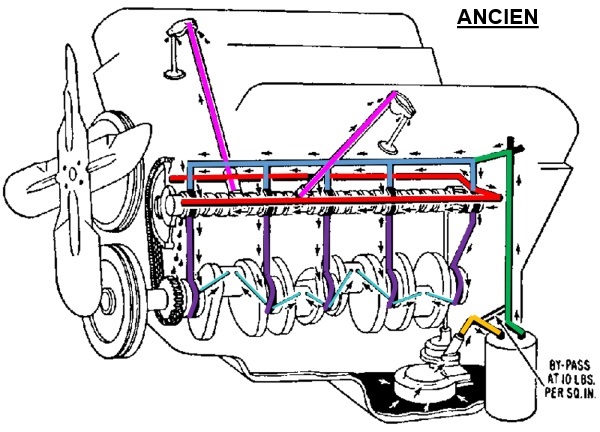 ANCIEN

BY-PASS AT 10 LBS. PER SQ. IN.